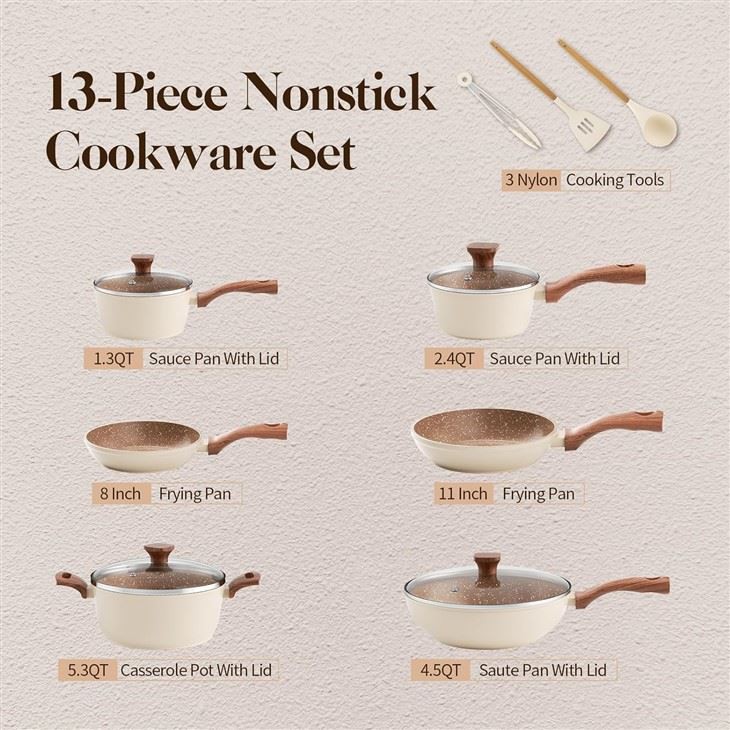 13-Piece Nonstick Cookware Set

3 Nylon Cooking Tools

1.3QT Sauce Pan With Lid

2.4QT Sauce Pan With Lid

8 Inch Frying Pan

11 Inch Frying Pan

5.3QT Casserole Pot With Lid

4.5QT Saute Pan With Lid